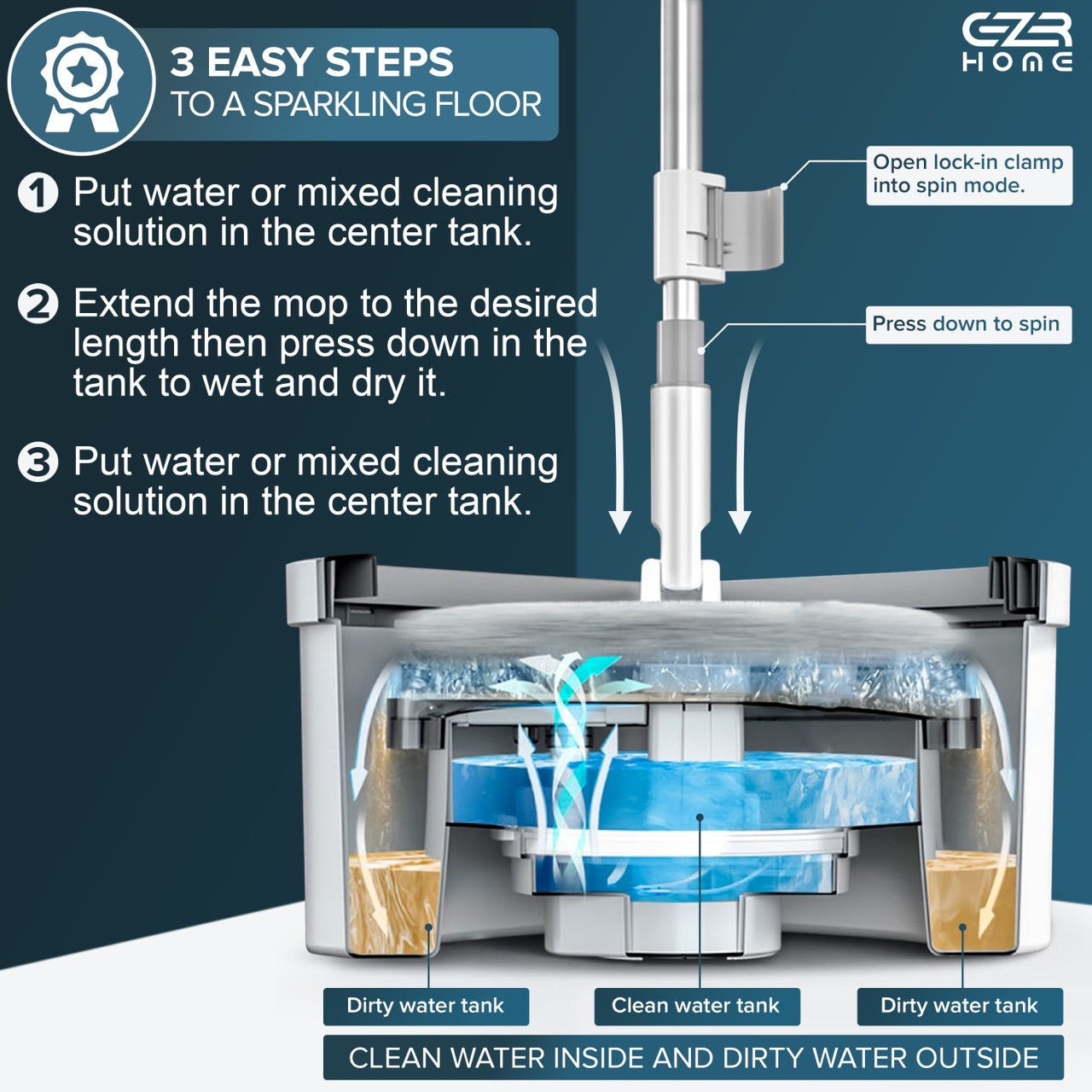 3 EASY STEPS
TO A SPARKLING FLOOR

EZR
HOME

1 Put water or mixed cleaning solution in the center tank.

2 Extend the mop to the desired length then press down in the tank to wet and dry it.

3 Put water or mixed cleaning solution in the center tank.

Open lock-in clamp into spin mode.

Press down to spin

Dirty water tank

Clean water tank

Dirty water tank

CLEAN WATER INSIDE AND DIRTY WATER OUTSIDE